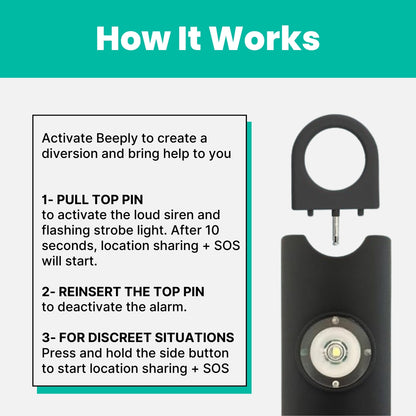 How It Works

Activate Beeply to create a diversion and bring help to you

1- PULL TOP PIN
to activate the loud siren and flashing strobe light. After 10 seconds, location sharing + SOS will start.

2- REINSERT THE TOP PIN
to deactivate the alarm.

3- FOR DISCREET SITUATIONS
Press and hold the side button to start location sharing + SOS